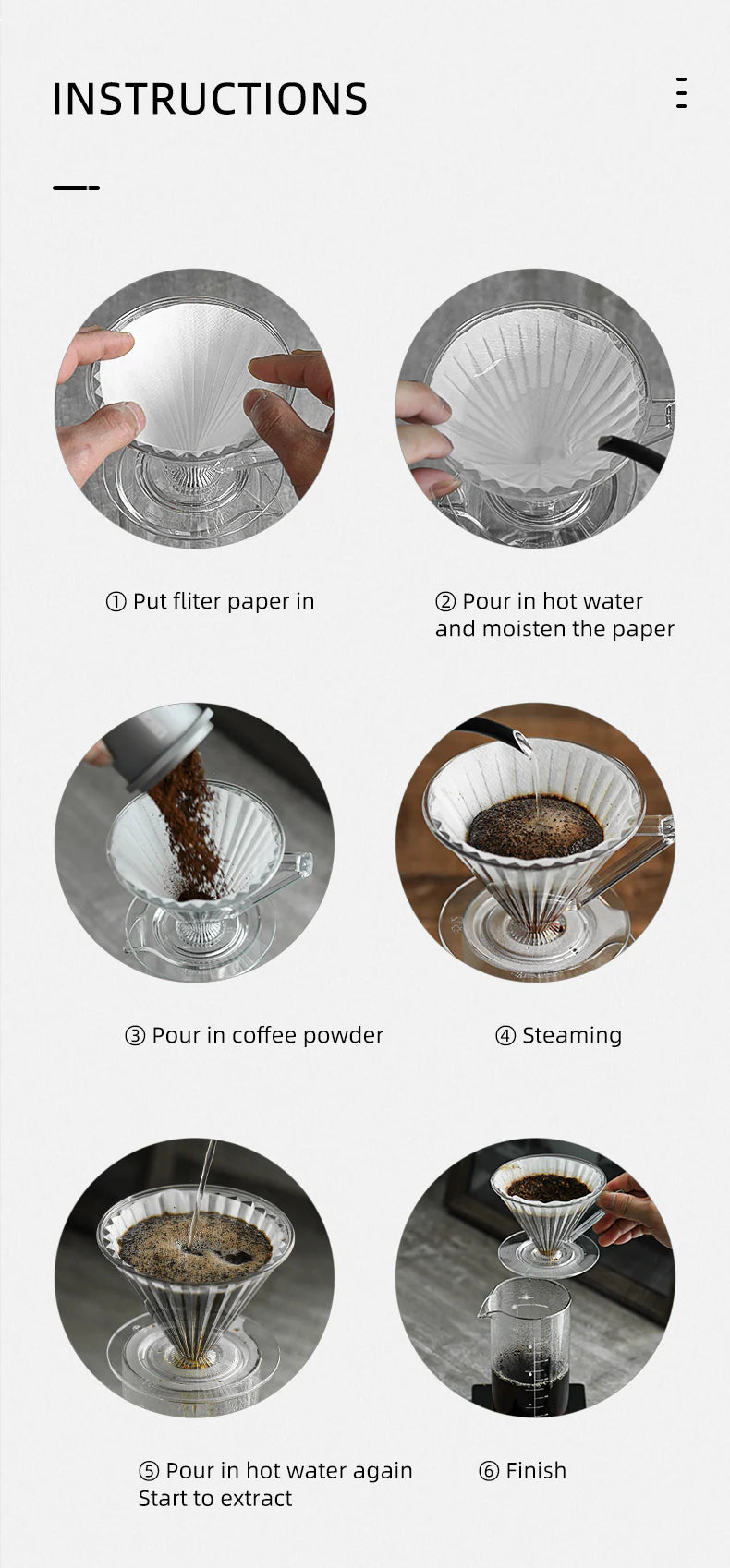 INSTRUCTIONS

① Put fliter paper in

② Pour in hot water and moisten the paper

③ Pour in coffee powder

④ Steaming

⑤ Pour in hot water again Start to extract

⑥ Finish