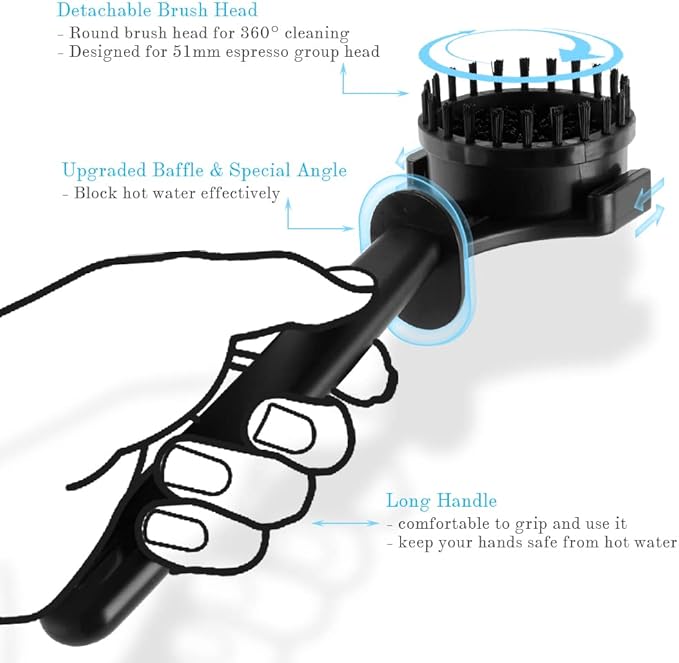 Detachable Brush Head
- Round brush head for 360° cleaning
- Designed for 51mm espresso group head

Upgraded Baffle & Special Angle
- Block hot water effectively

Long Handle
- comfortable to grip and use it
- keep your hands safe from hot water