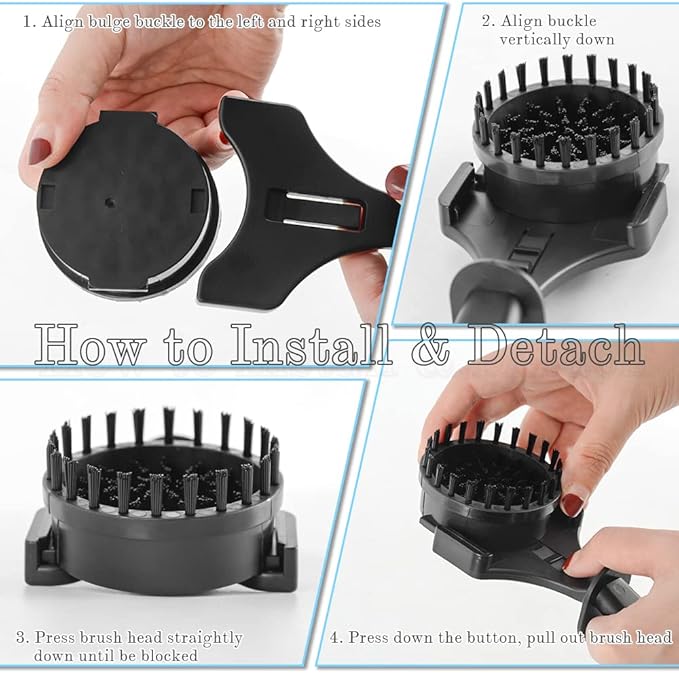 1. Align bulge buckle to the left and right sides

2. Align buckle vertically down

How to Install & Detach

3. Press brush head straightly down until be blocked

4. Press down the button, pull out brush head